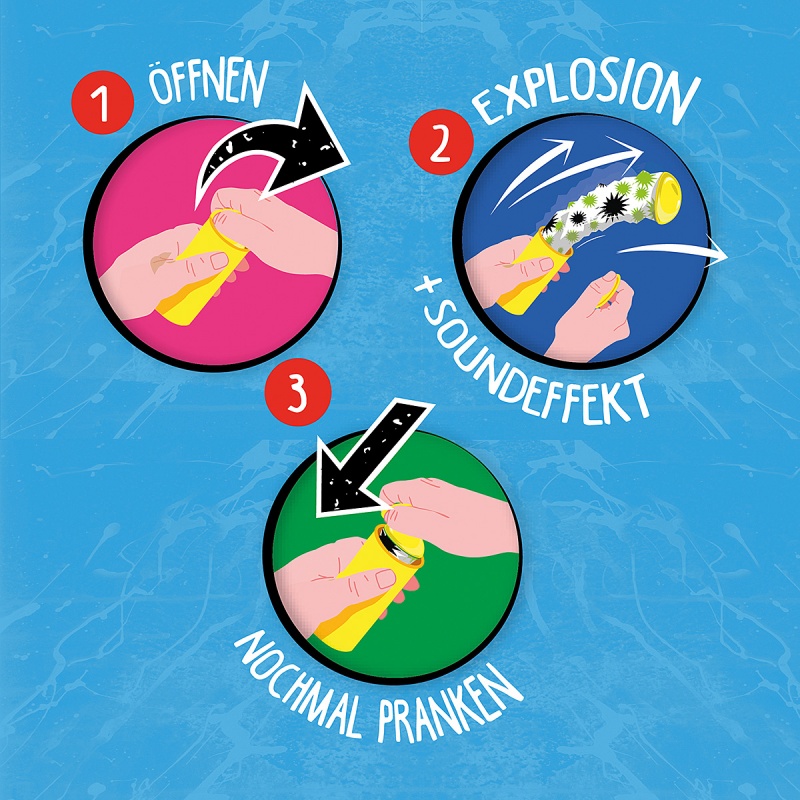 1 ÖFFNEN

2 EXPLOSION

+ SOUNDEFFEKT

3

NOCHMAL PRANKEN